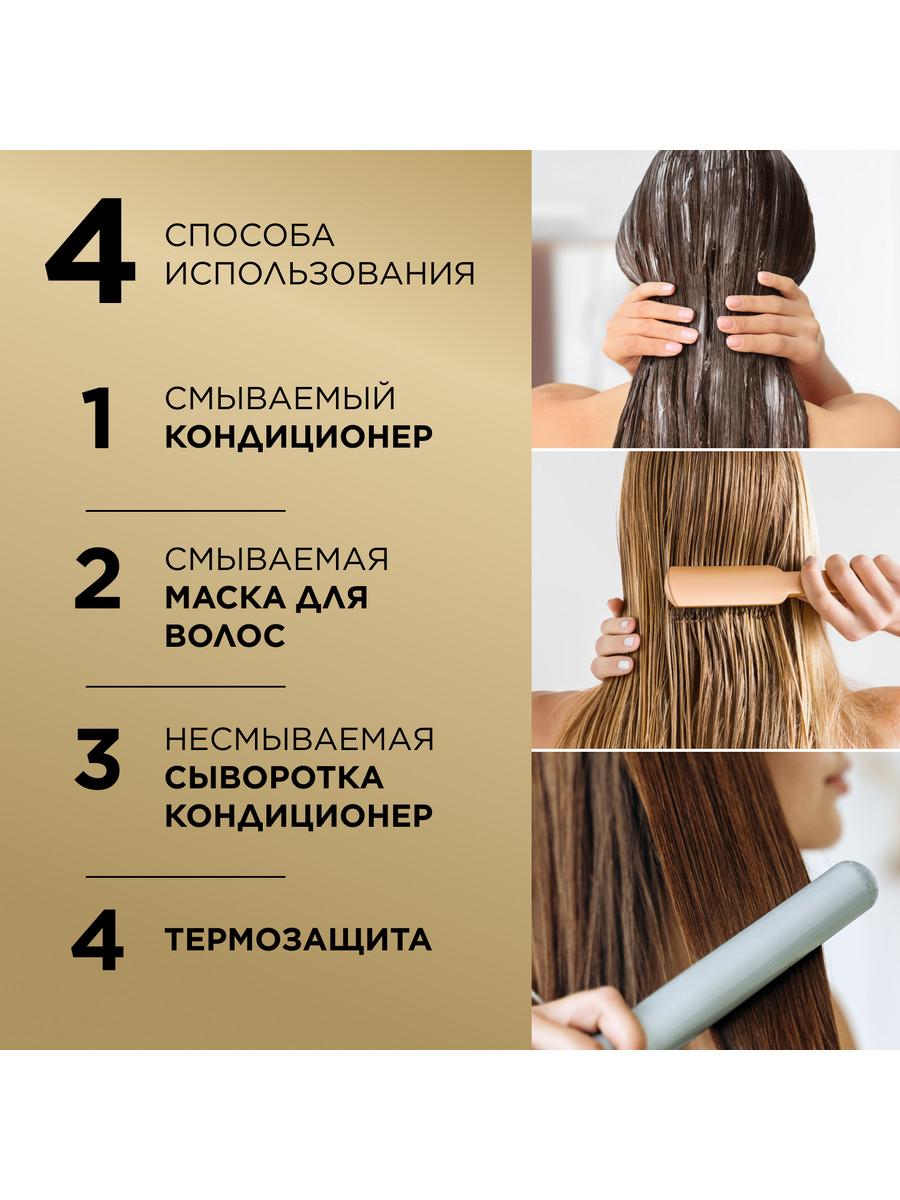 4 СПОСОБА ИСПОЛЬЗОВАНИЯ

1 СМЫВАЕМЫЙ КОНДИЦИОНЕР

2 СМЫВАЕМАЯ МАСКА ДЛЯ ВОЛОС

3 НЕСМЫВАЕМАЯ СЫВОРОТКА КОНДИЦИОНЕР

4 ТЕРМОЗАЩИТА